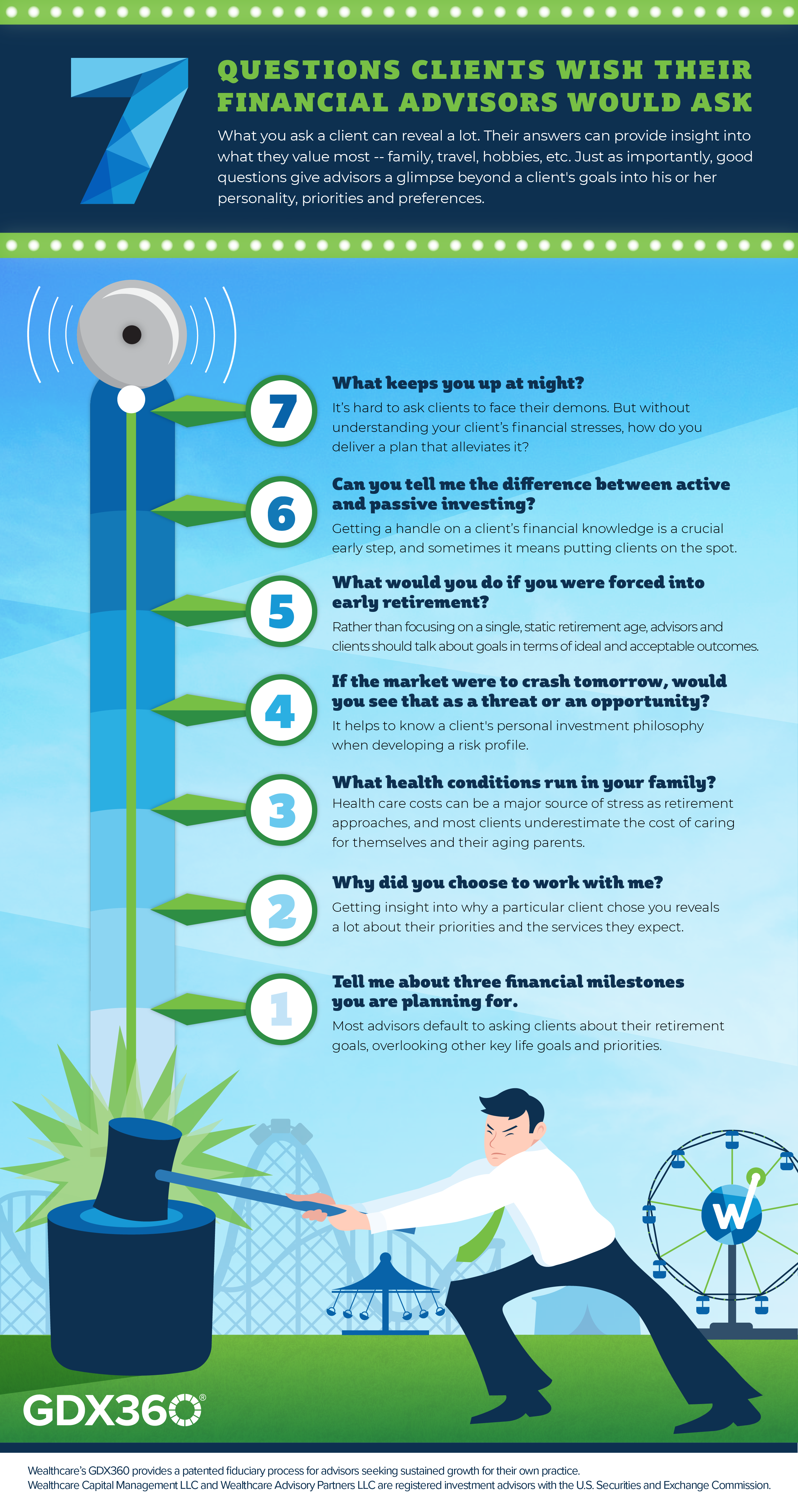 7

QUESTIONS CLIENTS WISH THEIR FINANCIAL ADVISORS WOULD ASK

What you ask a client can reveal a lot. Their answers can provide insight into what they value most -- family, travel, hobbies, etc. Just as importantly, good questions give advisors a glimpse beyond a client's goals into his or her personality, priorities and preferences.

7

What keeps you up at night?

It's hard to ask clients to face their demons. But without understanding your client's financial stresses, how do you deliver a plan that alleviates it?

6

Can you tell me the difference between active and passive investing?

Getting a handle on a client's financial knowledge is a crucial early step, and sometimes it means putting clients on the spot.

5

What would you do if you were forced into early retirement?

Rather than focusing on a single, static retirement age, advisors and clients should talk about goals in terms of ideal and acceptable outcomes.

4

If the market were to crash tomorrow, would you see that as a threat or an opportunity?

It helps to know a client's personal investment philosophy when developing a risk profile.

3

What health conditions run in your family?

Health care costs can be a major source of stress as retirement approaches, and most clients underestimate the cost of caring for themselves and their aging parents.

2

Why did you choose to work with me?

Getting insight into why a particular client chose you reveals a lot about their priorities and the services they expect.

1

Tell me about three financial milestones you are planning for.

Most advisors default to asking clients about their retirement goals, overlooking other key life goals and priorities.

W

GDX360®

Wealthcare's GDX360 provides a patented fiduciary process for advisors seeking sustained growth for their own practice.
Wealthcare Capital Management LLC and Wealthcare Advisory Partners LLC are registered investment advisors with the U.S. Securities and Exchange Commission.